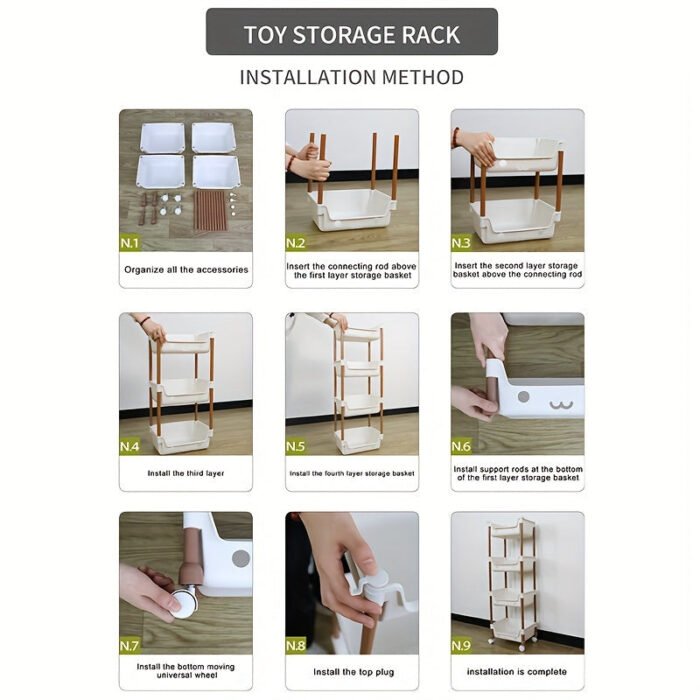 TOY STORAGE RACK

INSTALLATION METHOD

N.1
Organize all the accessories

N.2
Insert the connecting rod above the first layer storage basket

N.3
Insert the second layer storage basket above the connecting rod

N.4
Install the third layer

N.5
Install the fourth layer storage basket

N.6
Install support rods at the bottom of the first layer storage basket

N.7
Install the bottom moving universal wheel

N.8
Install the top plug

N.9
installation is complete